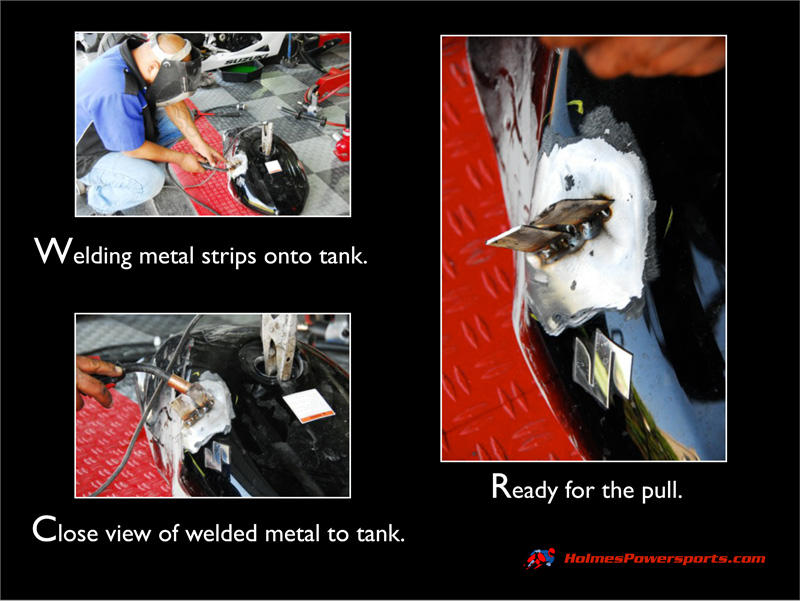 Welding metal strips onto tank.

Close view of welded metal to tank.

Ready for the pull.

HolmesPowersports.com